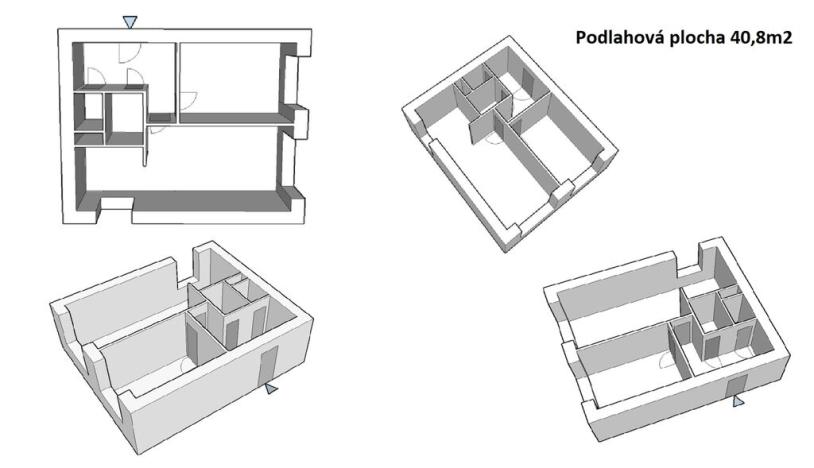 Podlahová plocha 40,8m2