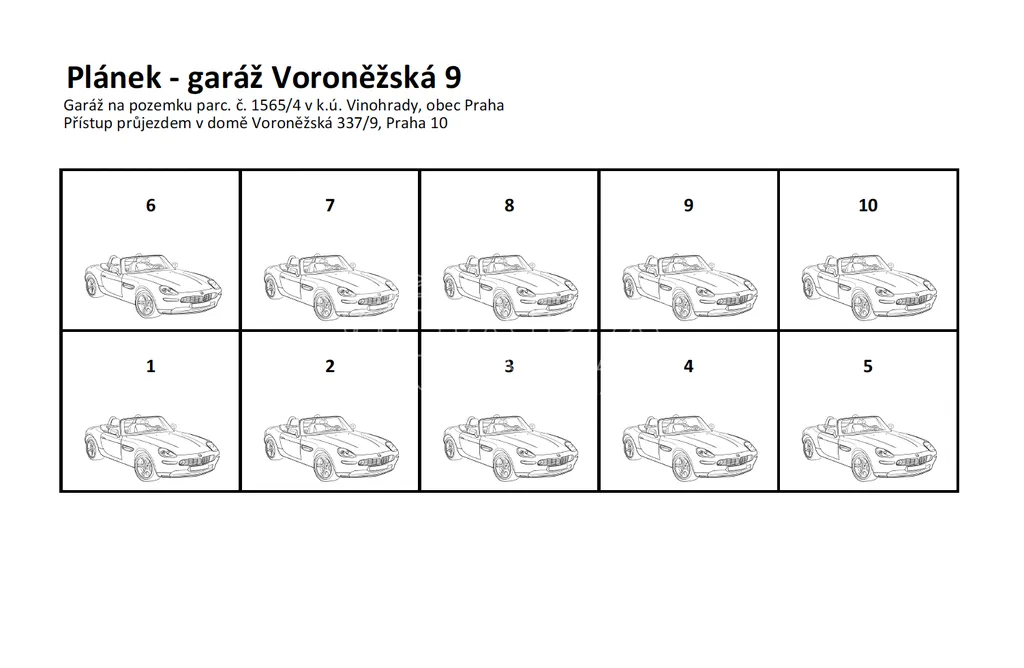 Plánek - garáž Voroněžská 9
Garáž na pozemku parc. č. 1565/4 v k.ú. Vinohrady, obec Praha
Přístup průjezdem v domě Voroněžská 337/9, Praha 10

| 6 | 7 | 8 | 9 | 10 |
|---|---|---|---|---|
| 1 | 2 | 3 | 4 | 5 |